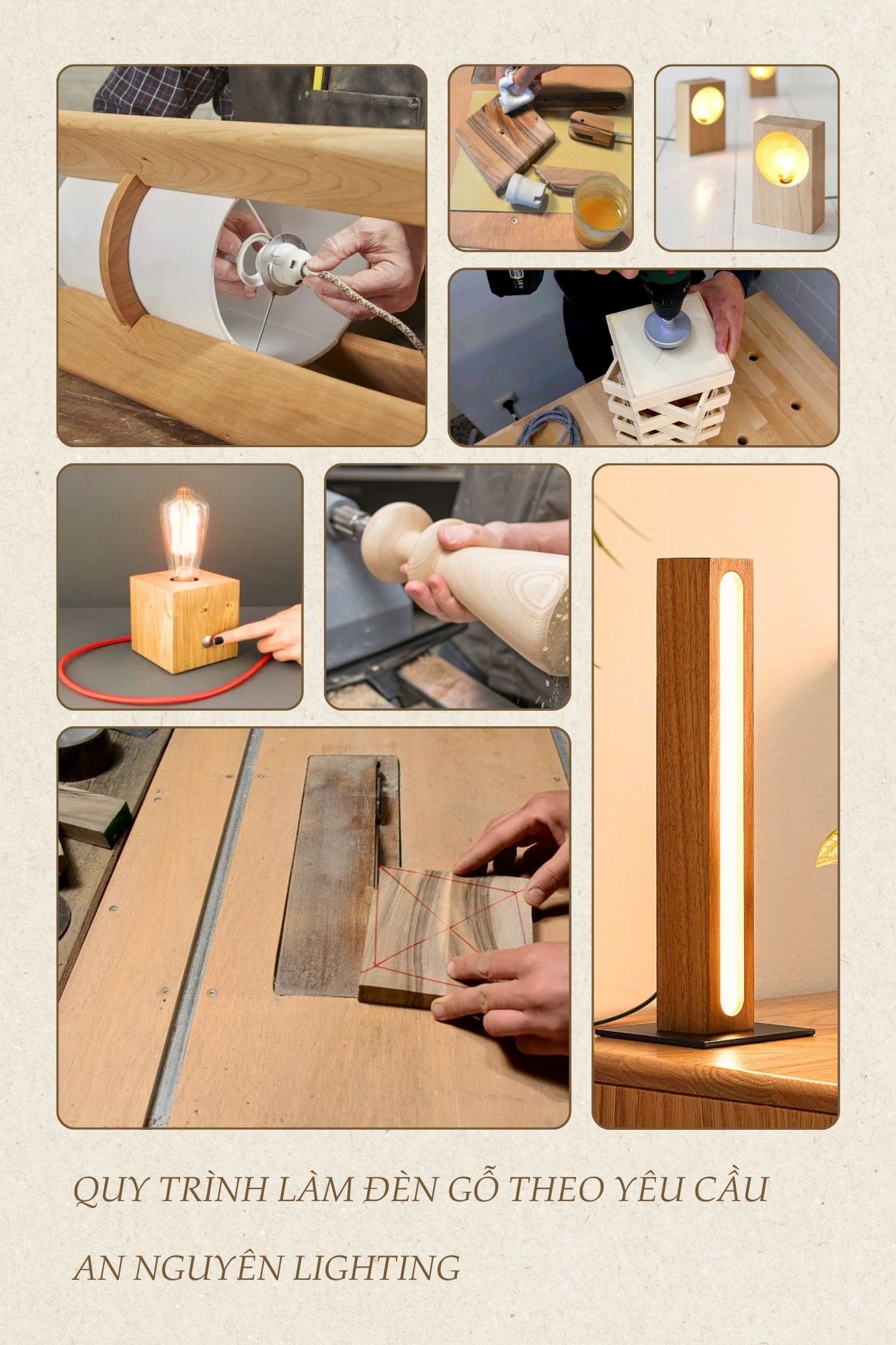 QUY TRÌNH LÀM ĐÈN GỖ THEO YÊU CẦU

AN NGUYÊN LIGHTING